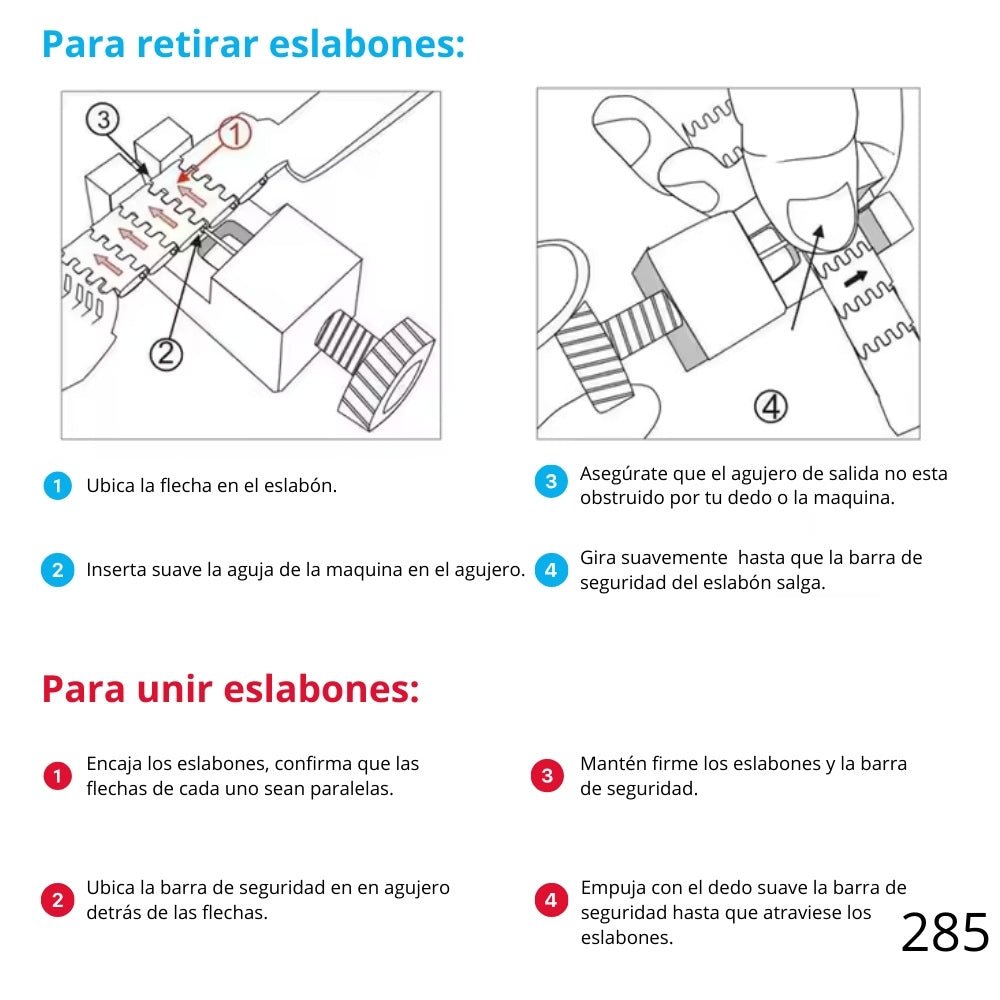 Para retirar eslabones:

3

1

2

4

1 Ubica la flecha en el eslabón.

2 Inserta suave la aguja de la maquina en el agujero.

3 Asegúrate que el agujero de salida no esta obstruido por tu dedo o la maquina.

4 Gira suavemente hasta que la barra de seguridad del eslabón salga.

Para unir eslabones:

1 Encaja los eslabones, confirma que las flechas de cada uno sean paralelas.

2 Ubica la barra de seguridad en en agujero detrás de las flechas.

3 Mantén firme los eslabones y la barra de seguridad.

4 Empuja con el dedo suave la barra de seguridad hasta que atraviese los eslabones.

285