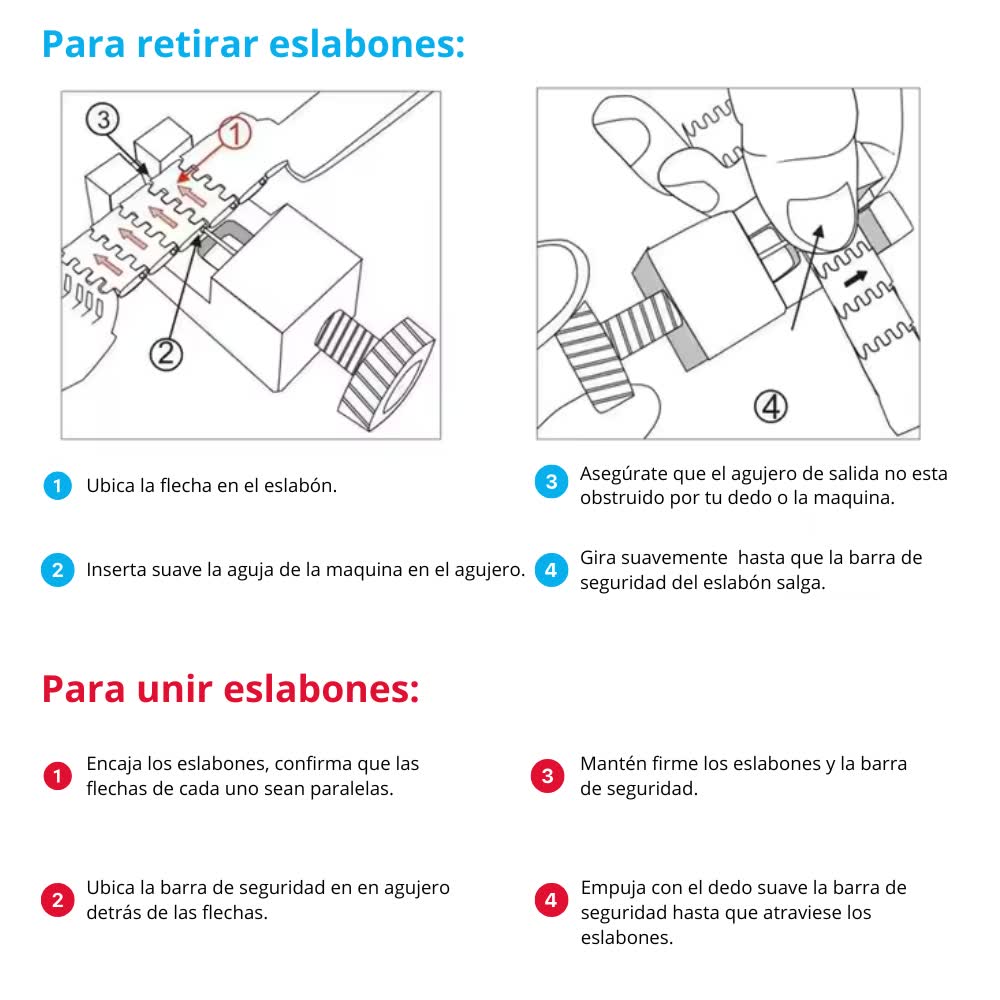 Para retirar eslabones:

3

1

2

4

1 Ubica la flecha en el eslabón.

2 Inserta suave la aguja de la maquina en el agujero.

3 Asegúrate que el agujero de salida no esta obstruido por tu dedo o la maquina.

4 Gira suavemente hasta que la barra de seguridad del eslabón salga.

Para unir eslabones:

1 Encaja los eslabones, confirma que las flechas de cada uno sean paralelas.

2 Ubica la barra de seguridad en en agujero detrás de las flechas.

3 Mantén firme los eslabones y la barra de seguridad.

4 Empuja con el dedo suave la barra de seguridad hasta que atraviese los eslabones.