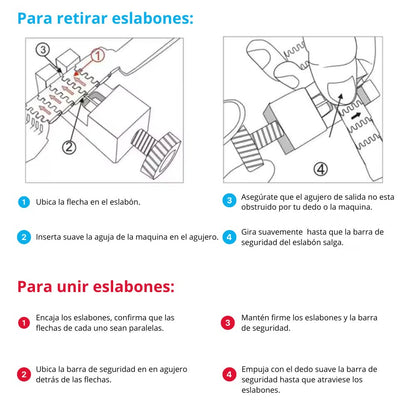 Para retirar eslabones:

③ ① ②

④

1 Ubica la flecha en el eslabón.

2 Inserta suave la aguja de la maquina en el agujero.

3 Asegúrate que el agujero de salida no esta obstruido por tu dedo o la maquina.

4 Gira suavemente hasta que la barra de seguridad del eslabón salga.

Para unir eslabones:

1 Encaja los eslabones, confirma que las flechas de cada uno sean paralelas.

2 Ubica la barra de seguridad en en agujero detrás de las flechas.

3 Mantén firme los eslabones y la barra de seguridad.

4 Empuja con el dedo suave la barra de seguridad hasta que atraviese los eslabones.